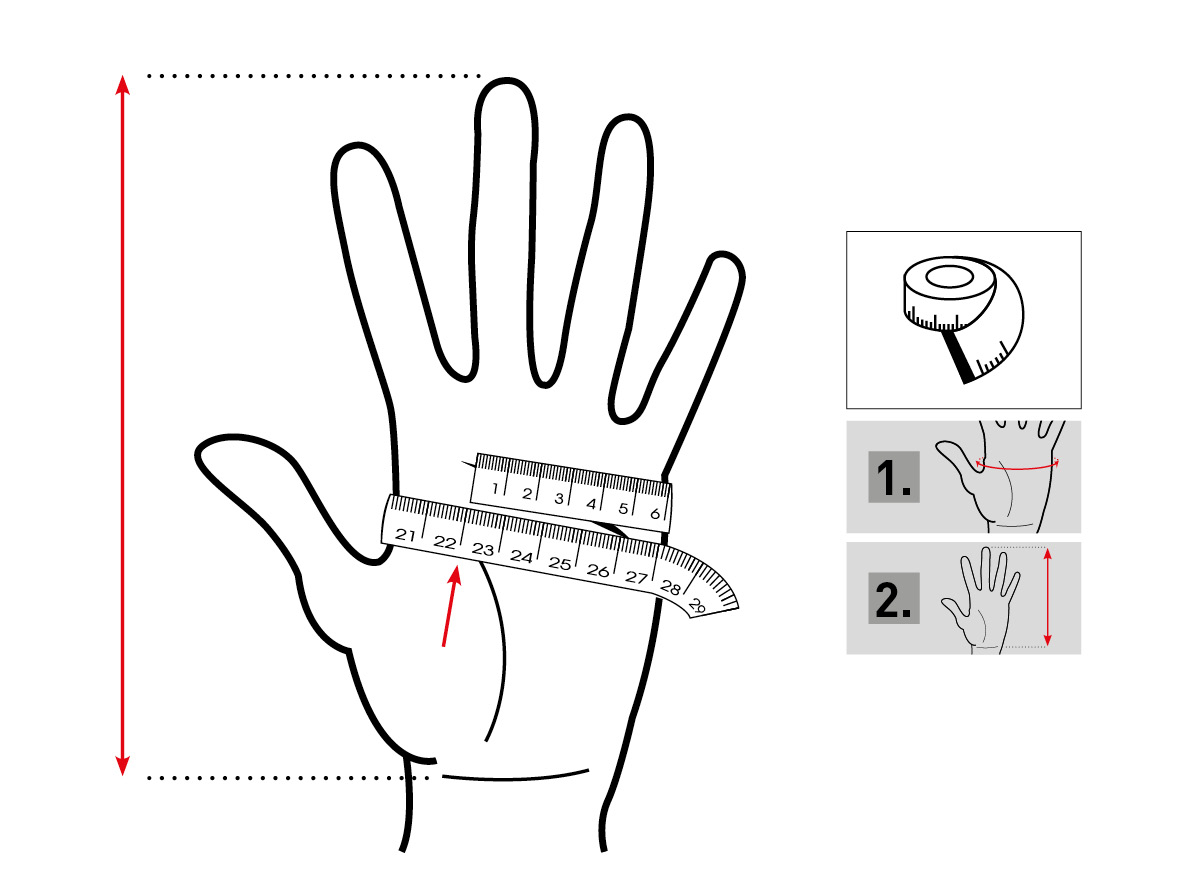 1 2 3 4 5 6

21 22 23 24 25 26 27 28 29

1.

2.